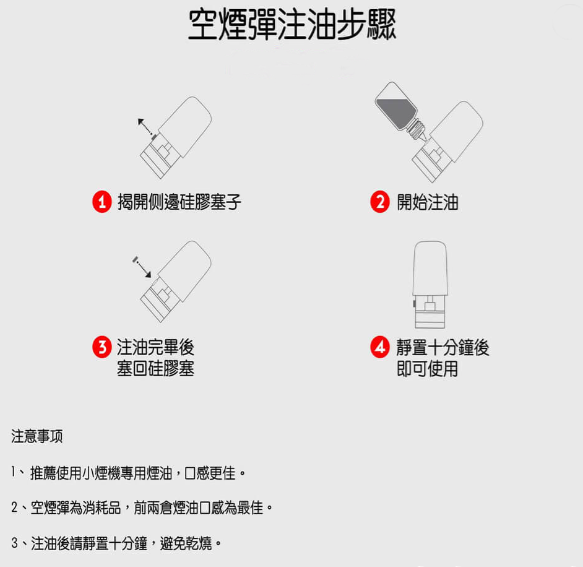 空煙彈注油步驟

1 揭開側邊硅膠塞子

2 開始注油

3 注油完畢後
塞回硅膠塞

4 靜置十分鐘後
即可使用

注意事项

1、推薦使用小煙機專用煙油，口感更佳。

2、空煙彈為消耗品，前兩倉煙油口感為最佳。

3、注油後請靜置十分鐘，避免乾燒。